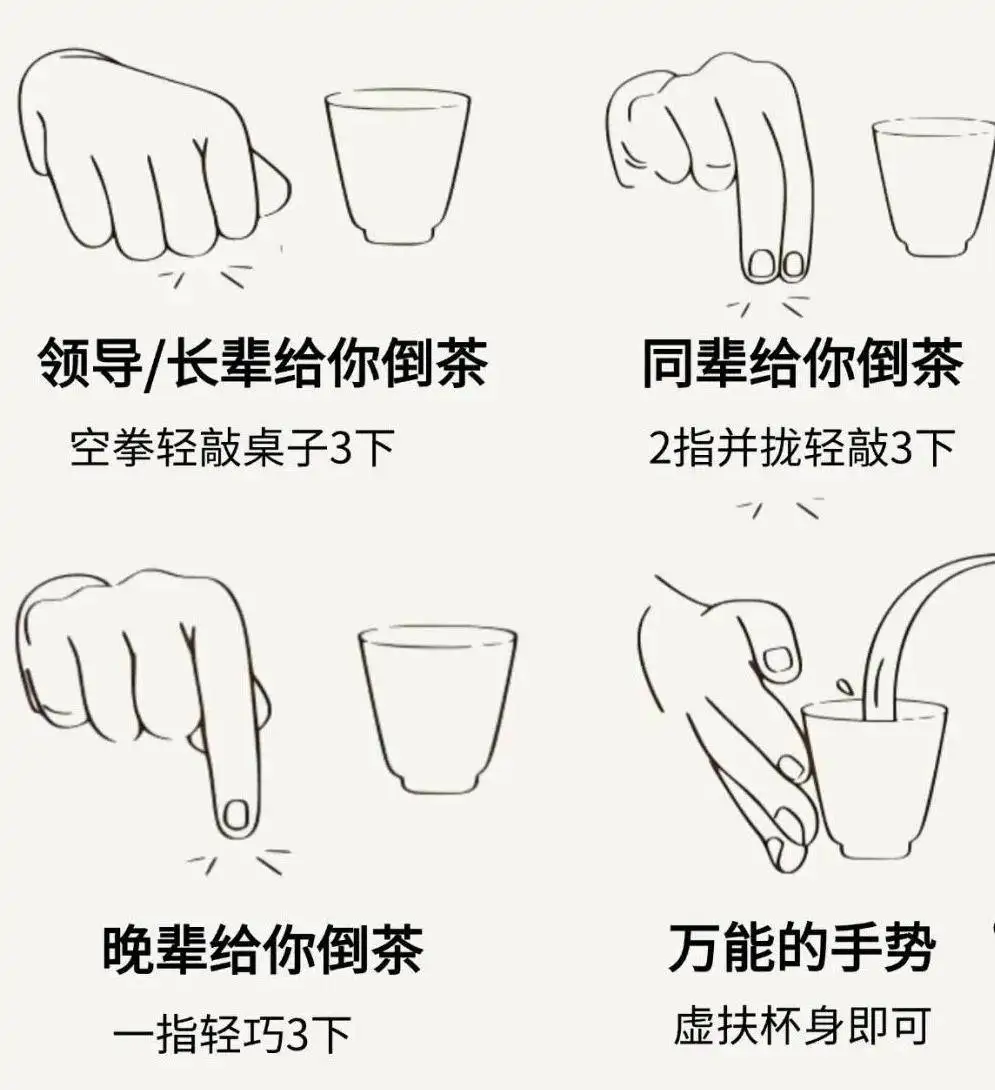 领导/长辈给你倒茶
空拳轻敲桌子3下

同辈给你倒茶
2指并拢轻敲3下

晚辈给你倒茶
一指轻巧3下

万能的手势
虚扶杯身即可