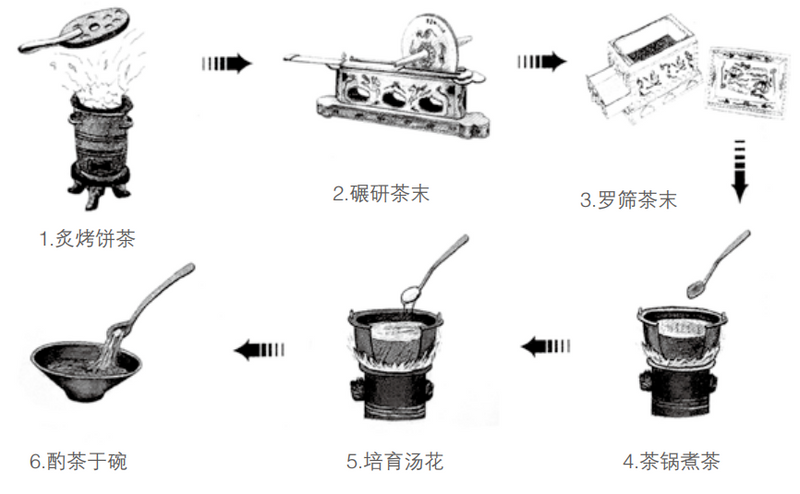 1.炙烤饼茶

2.碾研茶末

3.罗筛茶末

4.茶锅煮茶

5.培育汤花

6.酌茶于碗