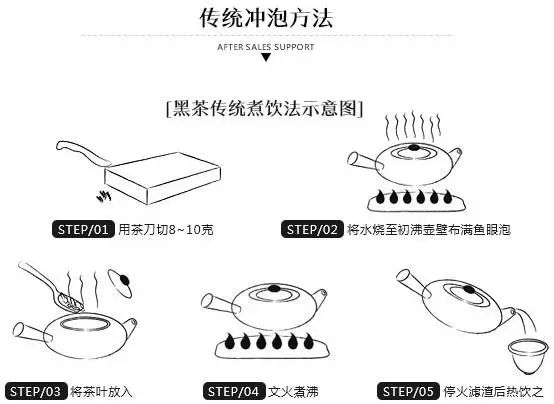 传统冲泡方法

AFTER SALES SUPPORT

[黑茶传统煮饮法示意图]

STEP/01 用茶刀切8~10克

STEP/02 将水烧至初沸壶壁布满鱼眼泡

STEP/03 将茶叶放入

STEP/04 文火煮沸

STEP/05 停火滤渣后热饮之