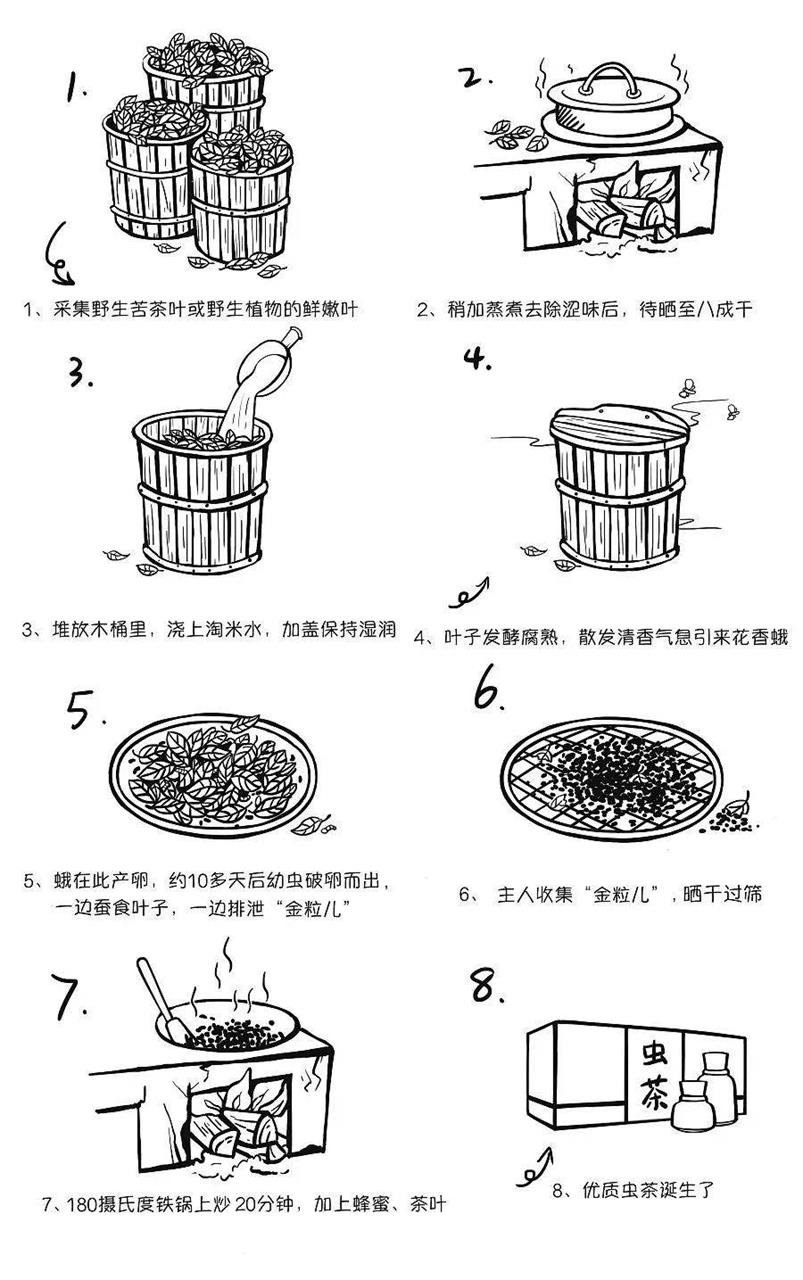 1.

1、采集野生苦茶叶或野生植物的鲜嫩叶

2.

2、稍加蒸煮去除涩味后，待晒至八成干

3.

3、堆放木桶里，浇上淘米水，加盖保持湿润

4.

4、叶子发酵腐熟，散发清香气息引来花香蛾

5.

5、蛾在此产卵，约10多天后幼虫破卵而出，一边蚕食叶子，一边排泄“金粒儿”

6.

6、 主人收集“金粒儿”，晒干过筛

7.

7、180摄氏度铁锅上炒 20分钟，加上蜂蜜、茶叶

8.

虫茶

8、优质虫茶诞生了